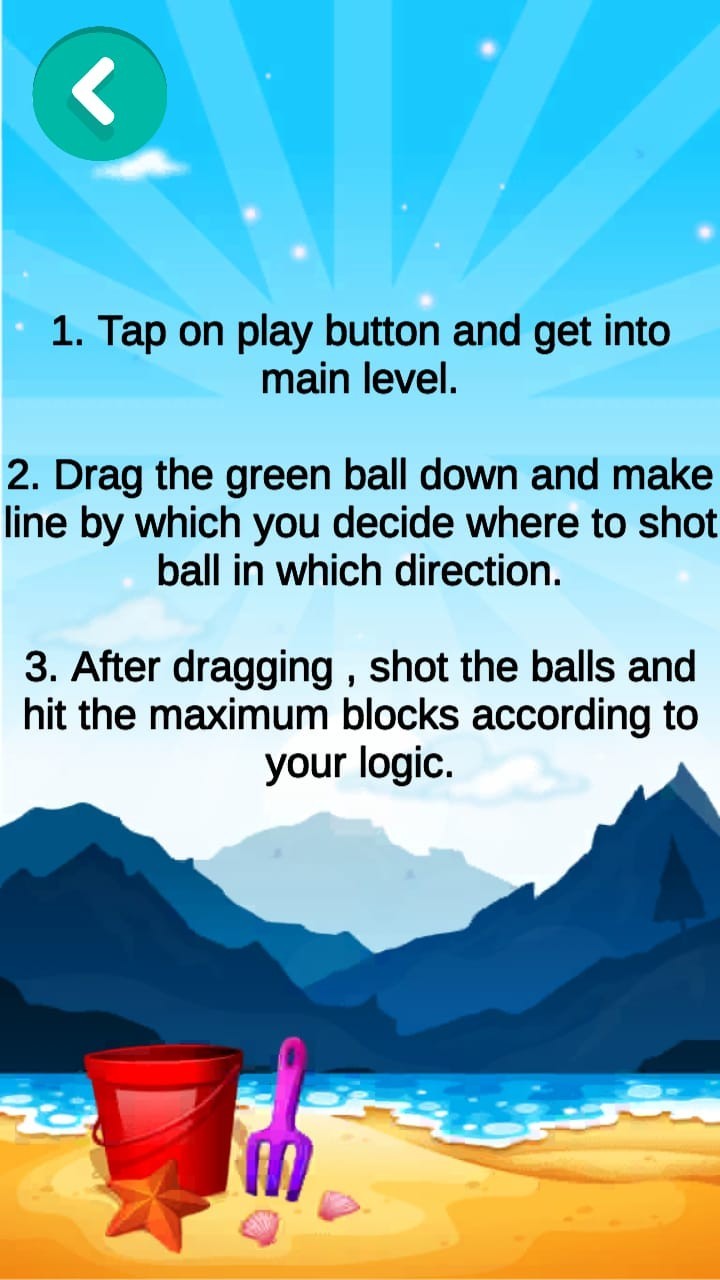 1. Tap on play button and get into main level.

2. Drag the green ball down and make line by which you decide where to shot ball in which direction.

3. After dragging , shot the balls and hit the maximum blocks according to your logic.