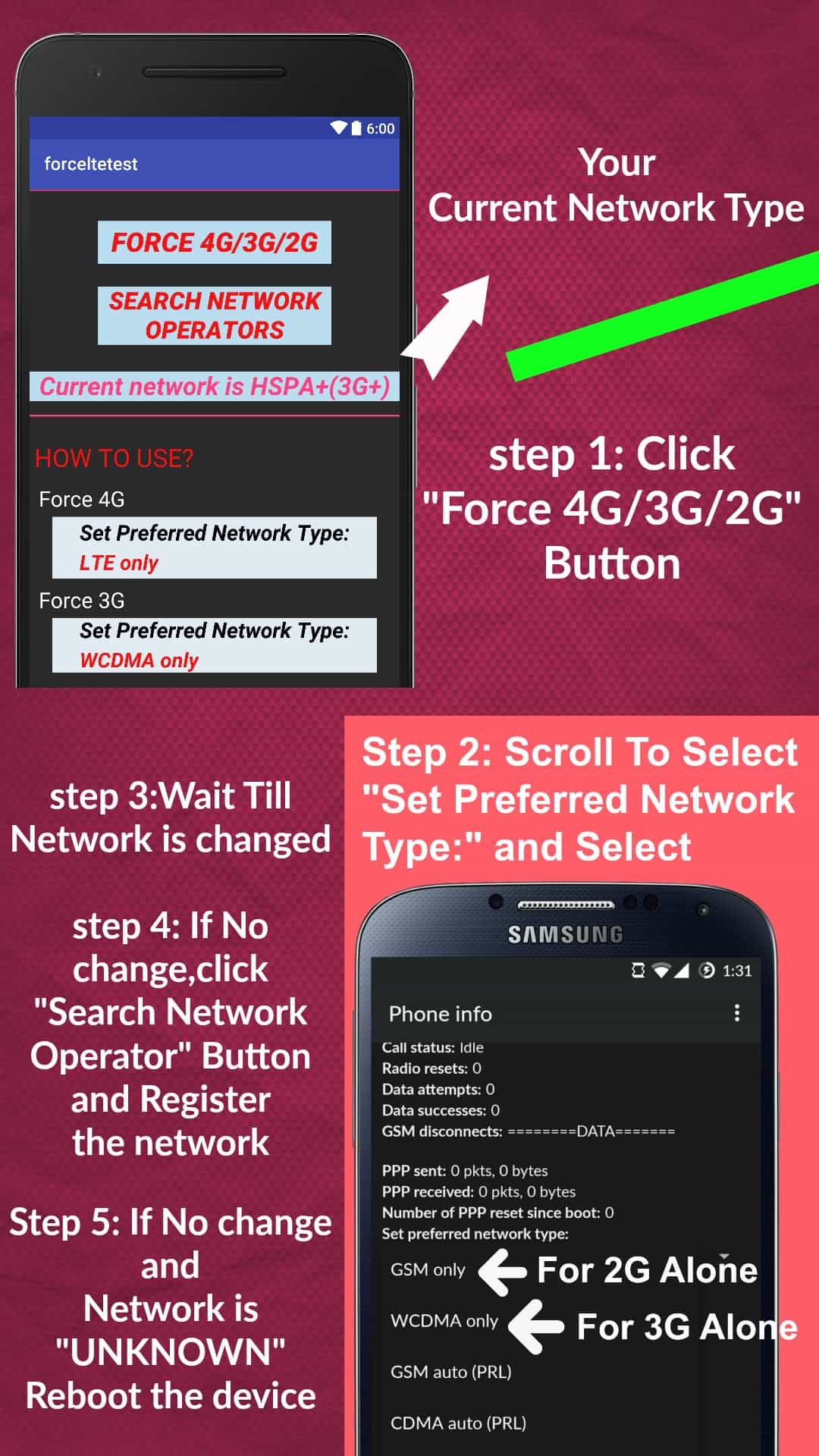 6:00

forceltetest

FORCE 4G/3G/2G

SEARCH NETWORK OPERATORS

Current network is HSPA+(3G+)

HOW TO USE?

Force 4G

Set Preferred Network Type: LTE only

Force 3G

Set Preferred Network Type: WCDMA only

Your Current Network Type

step 1: Click "Force 4G/3G/2G" Button

step 3:Wait Till Network is changed

step 4: If No change,click "Search Network Operator" Button and Register the network

Step 5: If No change and Network is "UNKNOWN" Reboot the device

Step 2: Scroll To Select "Set Preferred Network Type:" and Select

SAMSUNG

1:31

Phone info

Call status: Idle
Radio resets: 0
Data attempts: 0
Data successes: 0
GSM disconnects: ========DATA=======

PPP sent: 0 pkts, 0 bytes
PPP received: 0 pkts, 0 bytes
Number of PPP reset since boot: 0
Set preferred network type:

GSM only For 2G Alone

WCDMA only For 3G Alone

GSM auto (PRL)

CDMA auto (PRL)